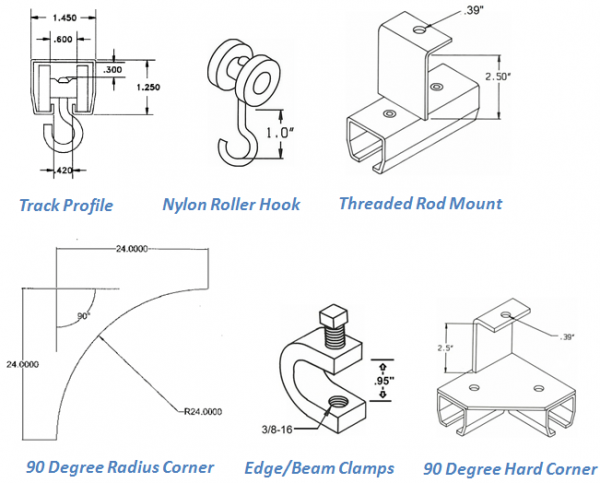 1.450

.600

.300

1.250

.420

Track Profile

1.0"

Nylon Roller Hook

.39"

2.50"

Threaded Rod Mount

24.0000

90°

24.0000

R24.0000

90 Degree Radius Corner

.95"

3/8-16

Edge/Beam Clamps

2.5"

.39"

90 Degree Hard Corner