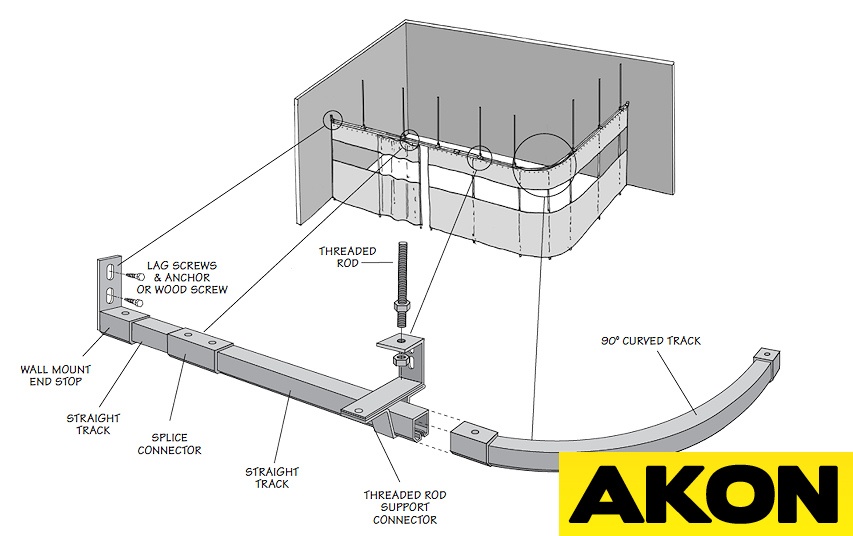 LAG SCREWS
& ANCHOR
OR WOOD SCREW

THREADED
ROD

90° CURVED TRACK

WALL MOUNT
END STOP

STRAIGHT
TRACK

SPLICE
CONNECTOR

STRAIGHT
TRACK

THREADED ROD
SUPPORT
CONNECTOR

AKON